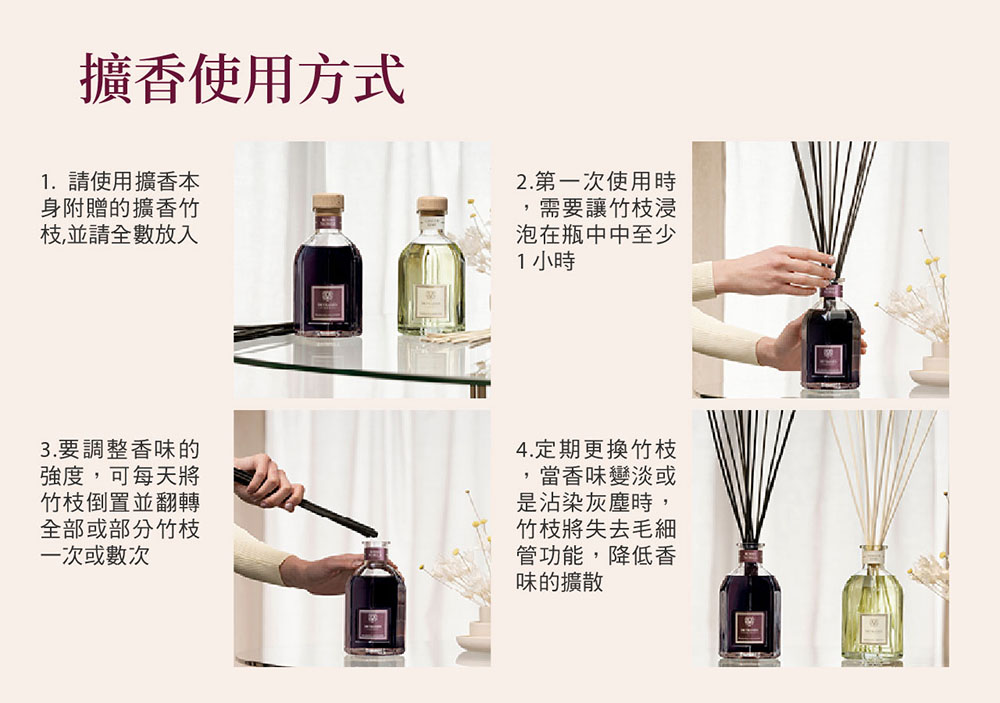 擴香使用方式

1. 請使用擴香本身附贈的擴香竹枝,並請全數放入

2.第一次使用時，需要讓竹枝浸泡在瓶中中至少1小時

3.要調整香味的強度，可每天將竹枝倒置並翻轉全部或部分竹枝一次或數次

4.定期更換竹枝，當香味變淡或是沾染灰塵時，竹枝將失去毛細管功能，降低香味的擴散