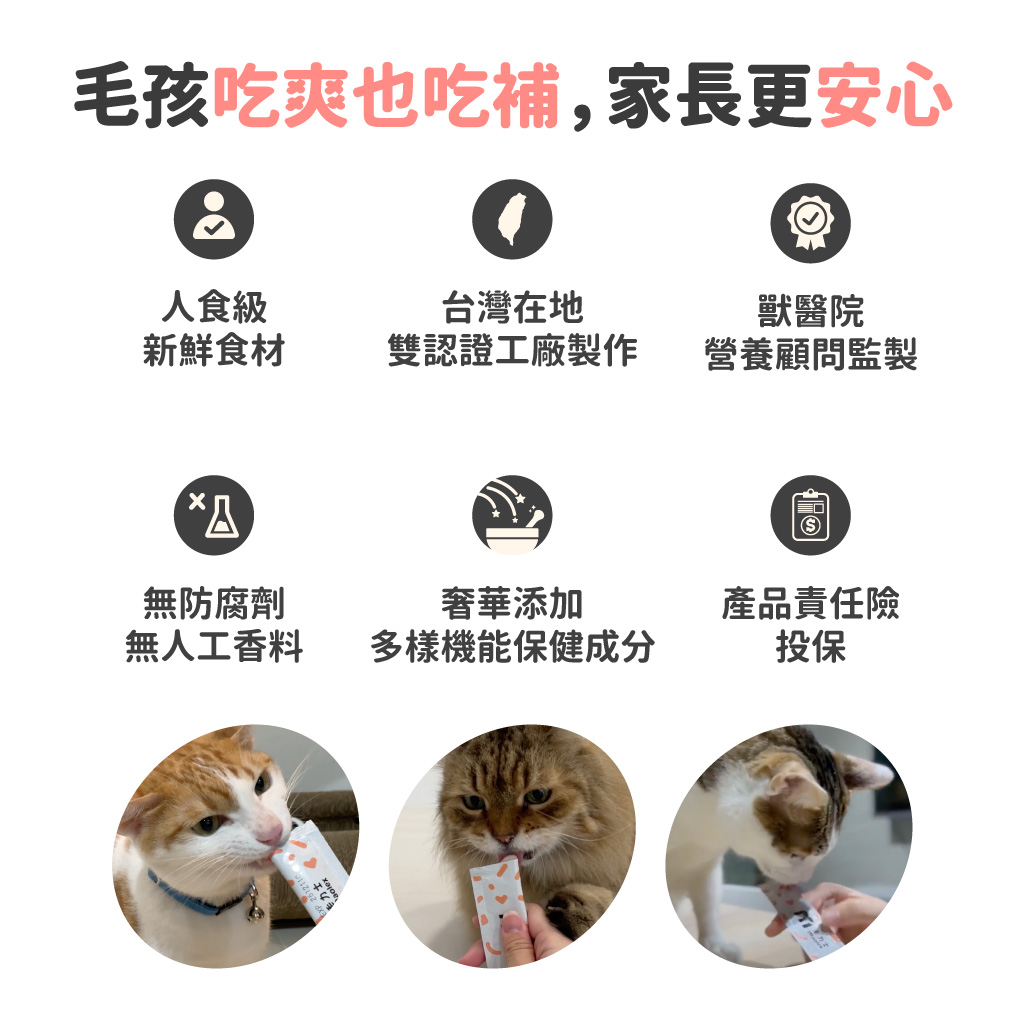 毛孩吃爽也吃補，家長更安心

人食級
新鮮食材

台灣在地
雙認證工廠製作

獸醫院
營養顧問監製

無防腐劑
無人工香料

奢華添加
多樣機能保健成分

產品責任險
投保