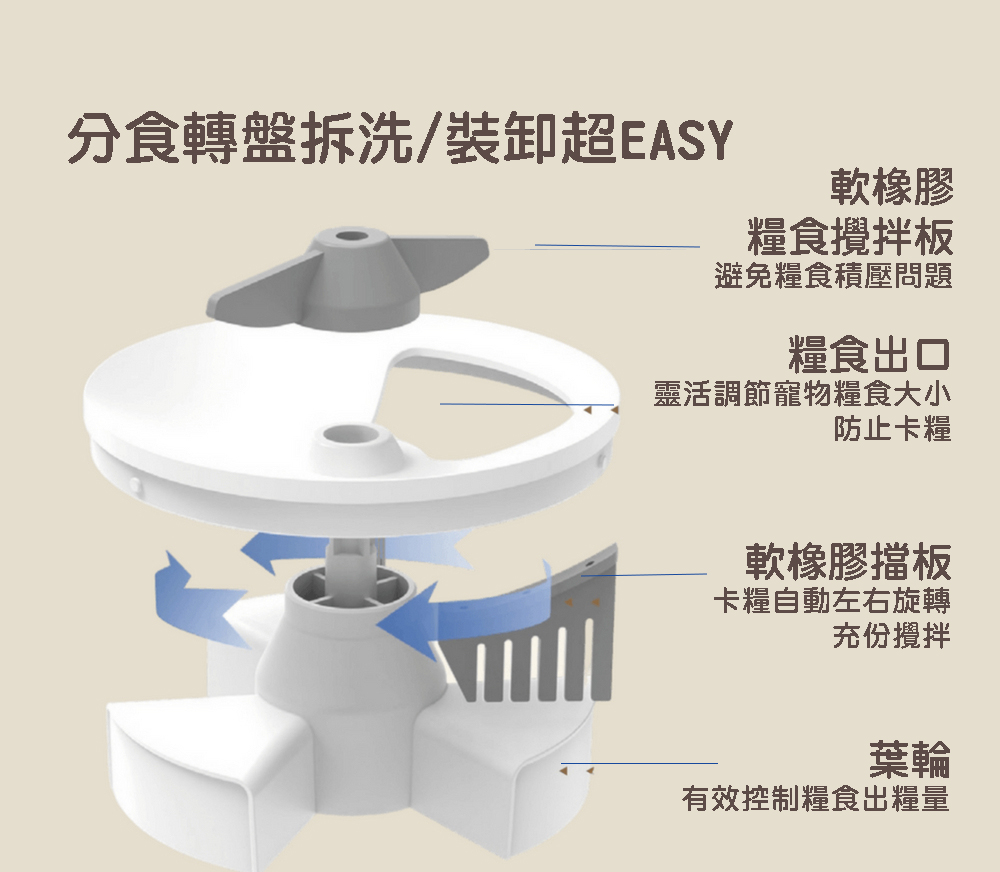 分食轉盤拆洗/裝卸超EASY

軟橡膠
糧食攪拌板
避免糧食積壓問題

糧食出口
靈活調節寵物糧食大小
防止卡糧

軟橡膠擋板
卡糧自動左右旋轉
充份攪拌

葉輪
有效控制糧食出糧量