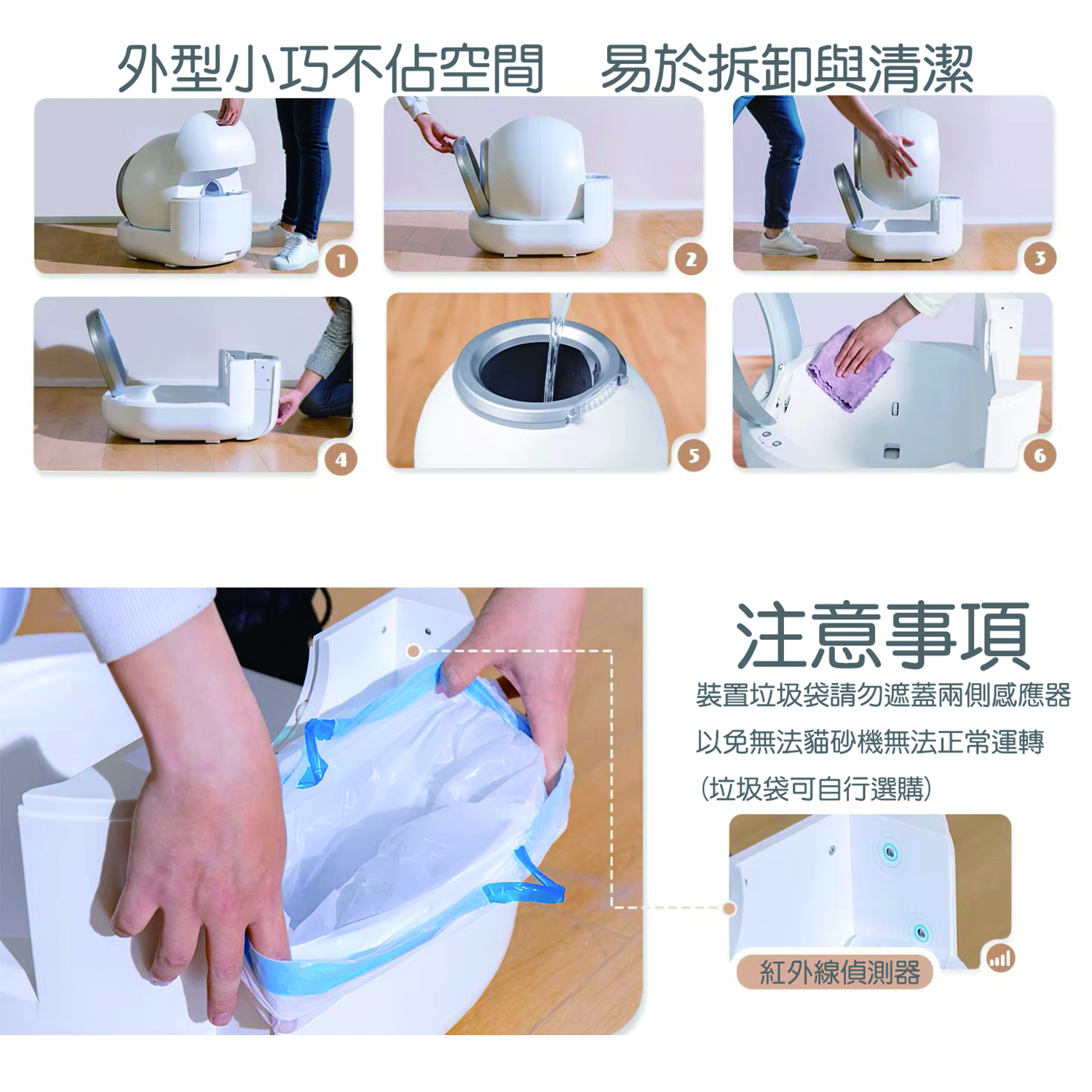 外型小巧不佔空間　易於拆卸與清潔

1

2

3

4

5

6

注意事項

裝置垃圾袋請勿遮蓋兩側感應器

以免無法貓砂機無法正常運轉

(垃圾袋可自行選購)

紅外線偵測器