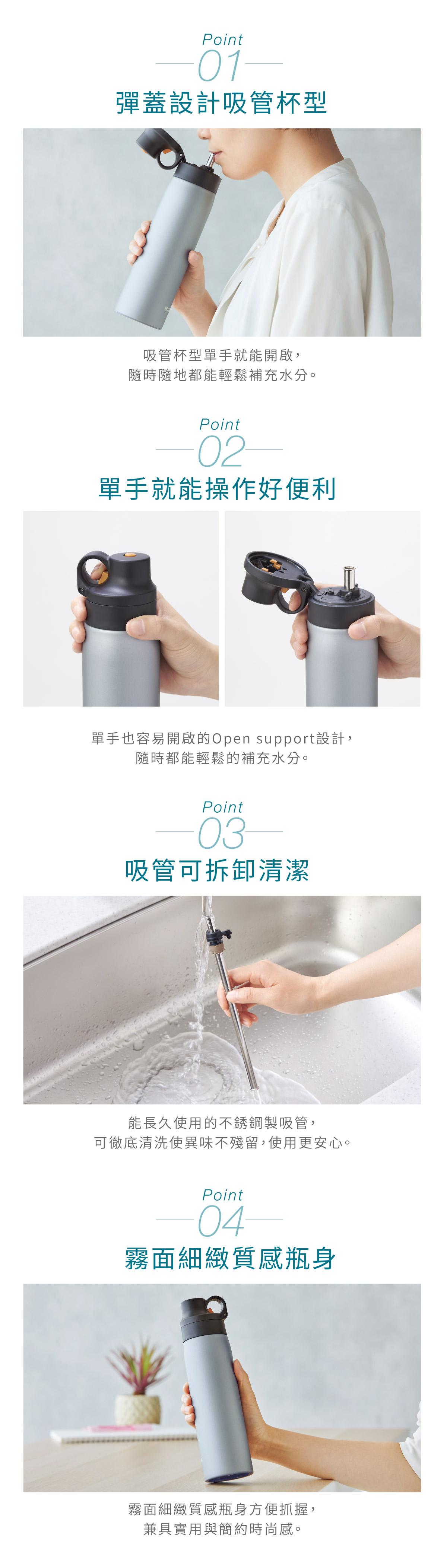 Point
01
彈蓋設計吸管杯型

吸管杯型單手就能開啟，
隨時隨地都能輕鬆補充水分。

Point
02
單手就能操作好便利

單手也容易開啟的Open support設計，
隨時都能輕鬆的補充水分。

Point
03
吸管可拆卸清潔

能長久使用的不銹鋼製吸管，
可徹底清洗使異味不殘留，使用更安心。

Point
04
霧面細緻質感瓶身

霧面細緻質感瓶身方便抓握，
兼具實用與簡約時尚感。