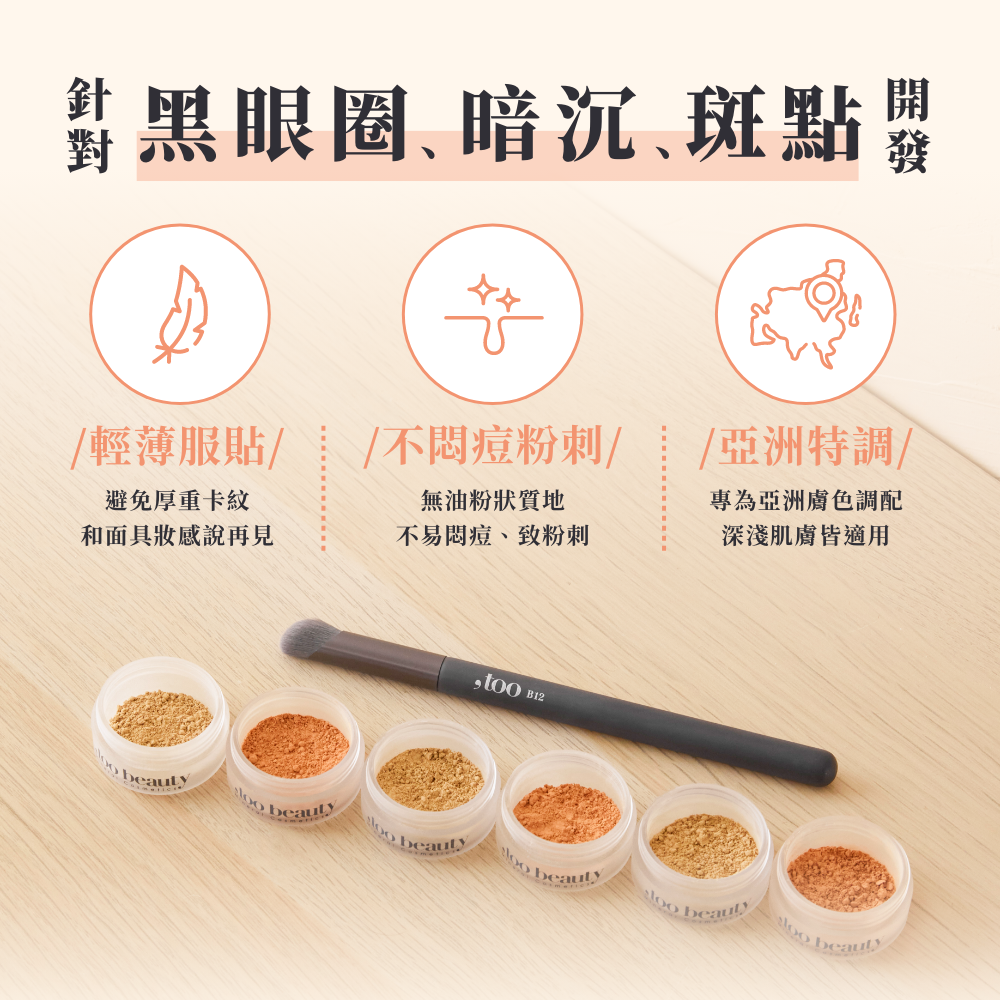 針對 黑眼圈、暗沉、斑點 開發

/輕薄服貼/
避免厚重卡紋
和面具妝感說再見

/不悶痘粉刺/
無油粉狀質地
不易悶痘、致粉刺

/亞洲特調/
專為亞洲膚色調配
深淺肌膚皆適用

,too B12

,too beauty
,too beauty
,too beauty
,too beauty
,too beauty
,too beauty