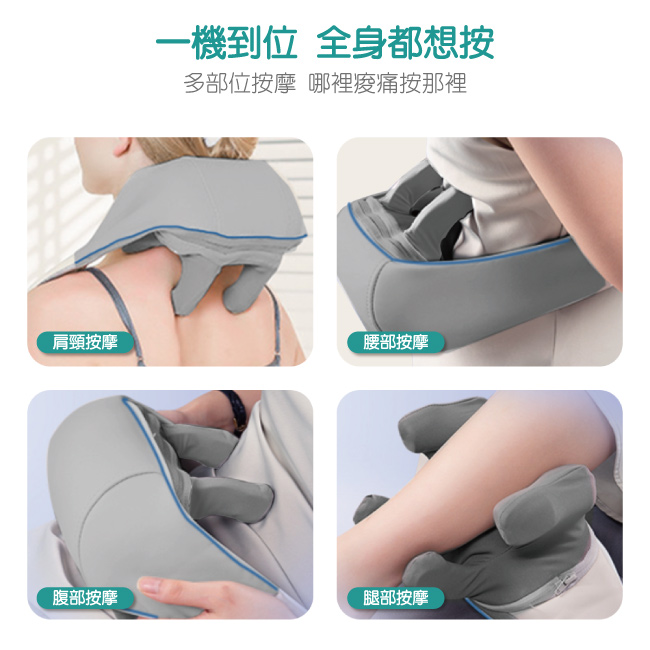 一機到位 全身都想按

多部位按摩 哪裡痠痛按那裡

肩頸按摩

腰部按摩

腹部按摩

腿部按摩