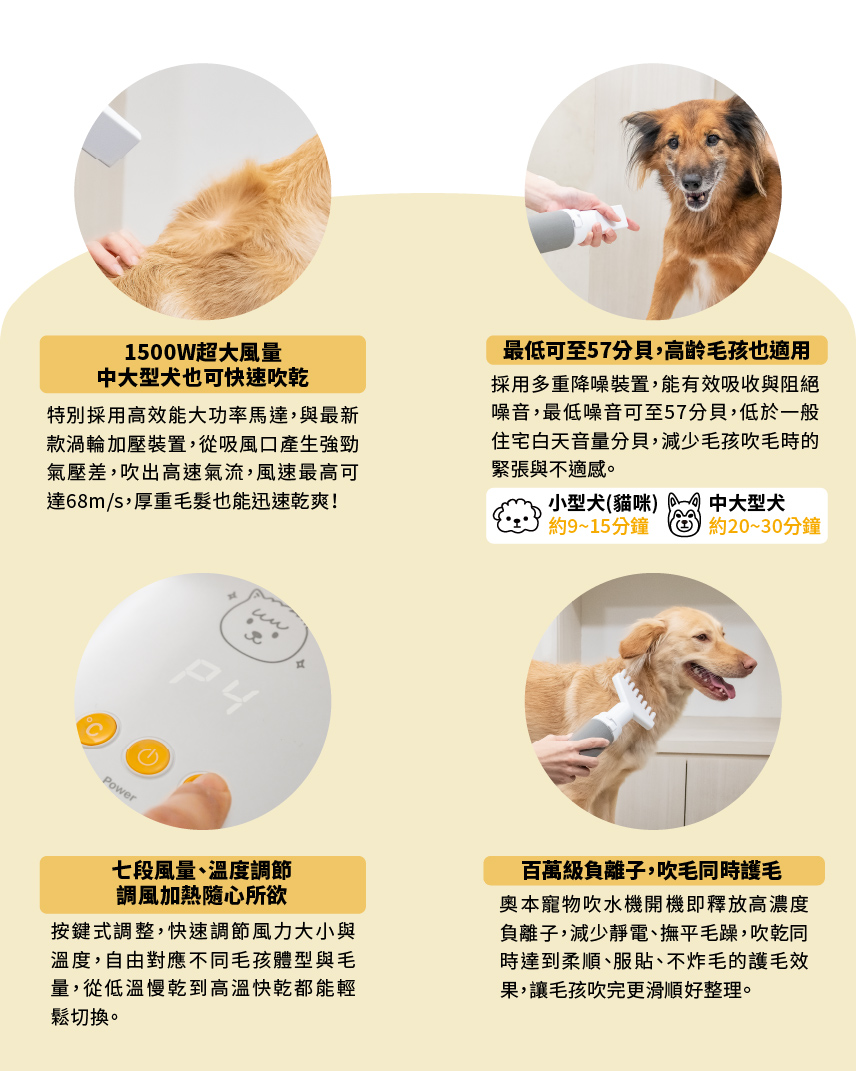 1500W超大風量
中大型犬也可快速吹乾

特別採用高效能大功率馬達，與最新款渦輪加壓裝置，從吸風口產生強勁氣壓差，吹出高速氣流，風速最高可達68m/s，厚重毛髮也能迅速乾爽！

最低可至57分貝，高齡毛孩也適用

採用多重降噪裝置，能有效吸收與阻絕噪音，最低噪音可至57分貝，低於一般住宅白天音量分貝，減少毛孩吹毛時的緊張與不適感。

小型犬(貓咪)
約9~15分鐘

中大型犬
約20~30分鐘

P4

Power

七段風量、溫度調節
調風加熱隨心所欲

按鍵式調整，快速調節風力大小與溫度，自由對應不同毛孩體型與毛量，從低溫慢乾到高溫快乾都能輕鬆切換。

百萬級負離子，吹毛同時護毛

奧本寵物吹水機開機即釋放高濃度負離子，減少靜電、撫平毛躁，吹乾同時達到柔順、服貼、不炸毛的護毛效果，讓毛孩吹完更滑順好整理。