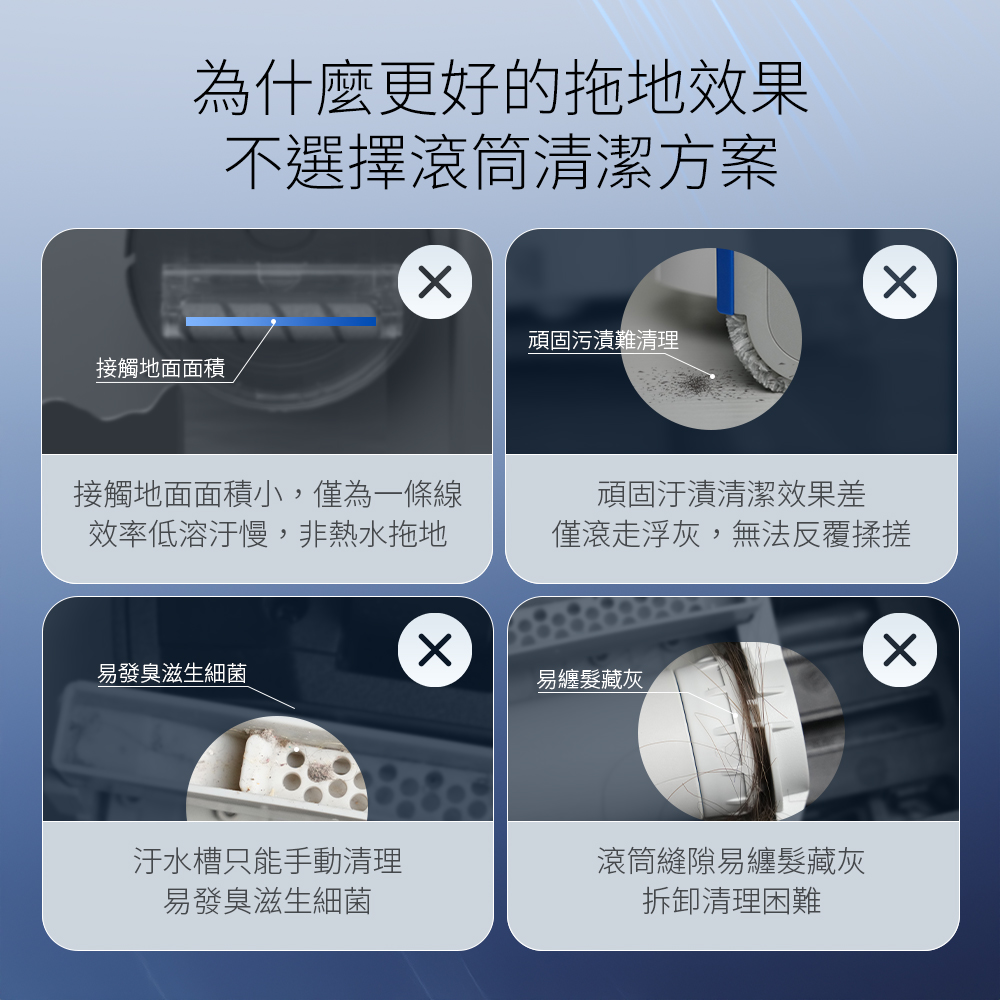 為什麼更好的拖地效果
不選擇滾筒清潔方案

接觸地面面積

接觸地面面積小，僅為一條線
效率低溶汙慢，非熱水拖地

頑固污漬難清理

頑固汙漬清潔效果差
僅滾走浮灰，無法反覆揉搓

易發臭滋生細菌

汙水槽只能手動清理
易發臭滋生細菌

易纏髮藏灰

滾筒縫隙易纏髮藏灰
拆卸清理困難