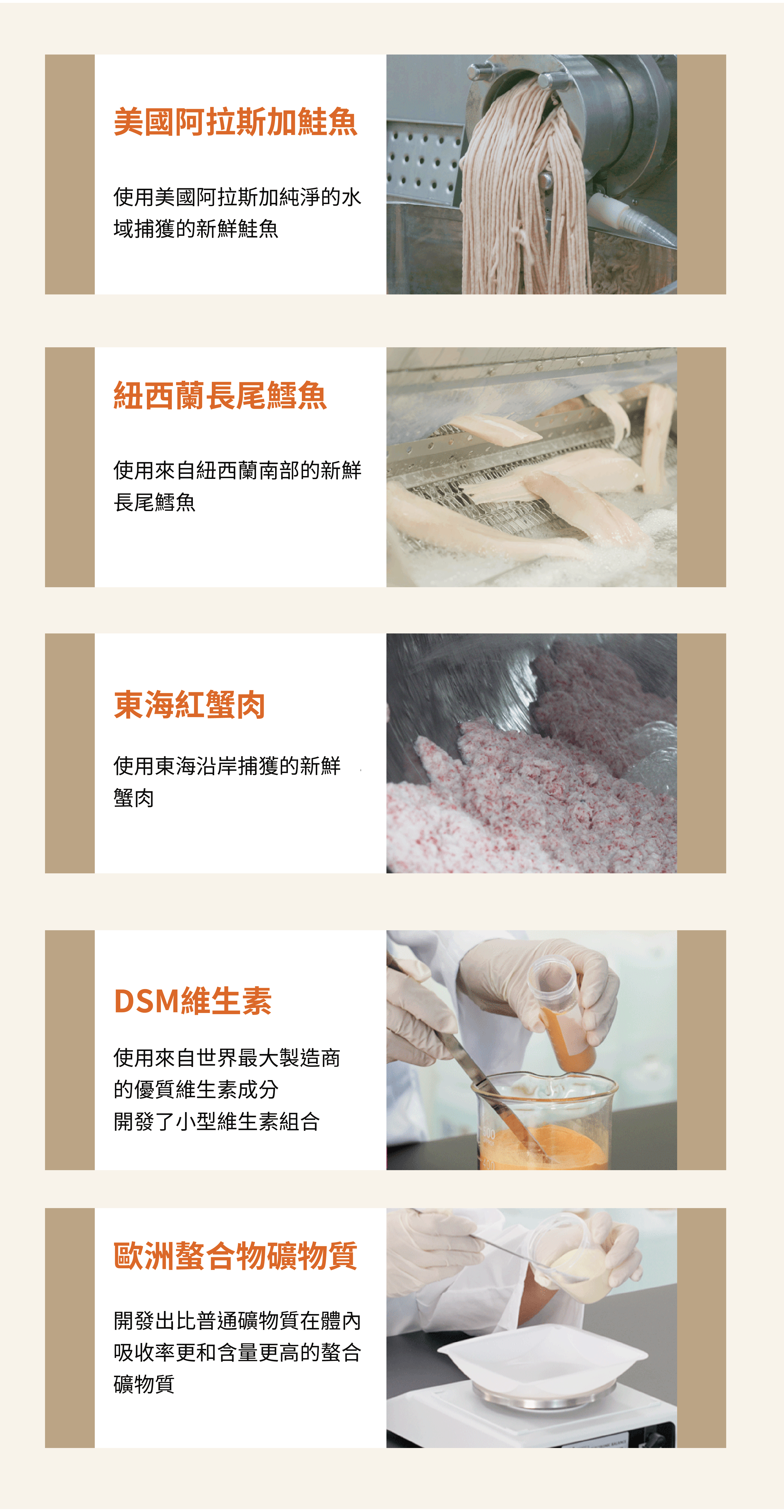 美國阿拉斯加鮭魚

使用美國阿拉斯加純淨的水域捕獲的新鮮鮭魚

紐西蘭長尾鱈魚

使用來自紐西蘭南部的新鮮長尾鱈魚

東海紅蟹肉

使用東海沿岸捕獲的新鮮蟹肉

DSM維生素

使用來自世界最大製造商的優質維生素成分
開發了小型維生素組合

歐洲螯合物礦物質

開發出比普通礦物質在體內吸收率更和含量更高的螯合礦物質